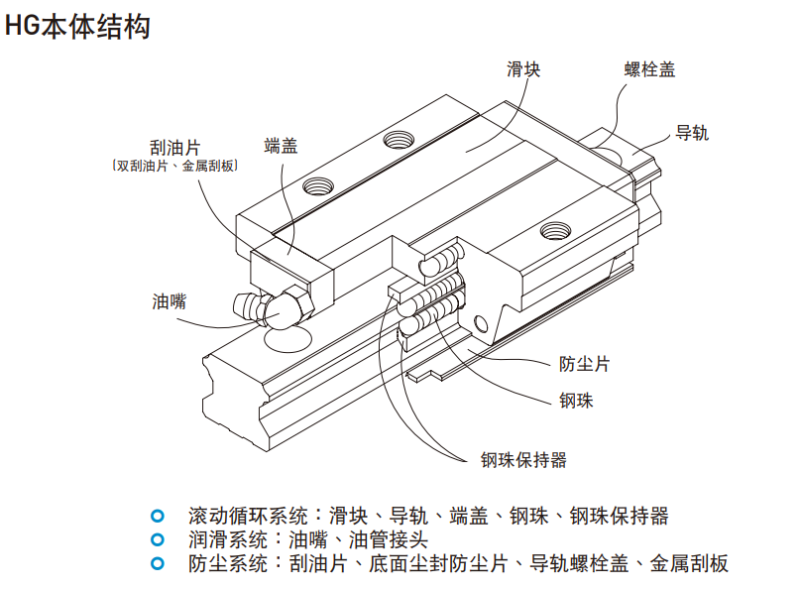 HG本体结构

滑块

螺栓盖

导轨

刮油片
（双刮油片、金属刮板）

端盖

油嘴

防尘片

钢珠

钢珠保持器

滚动循环系统：滑块、导轨、端盖、钢珠、钢珠保持器
润滑系统：油嘴、油管接头
防尘系统：刮油片、底面尘封防尘片、导轨螺栓盖、金属刮板