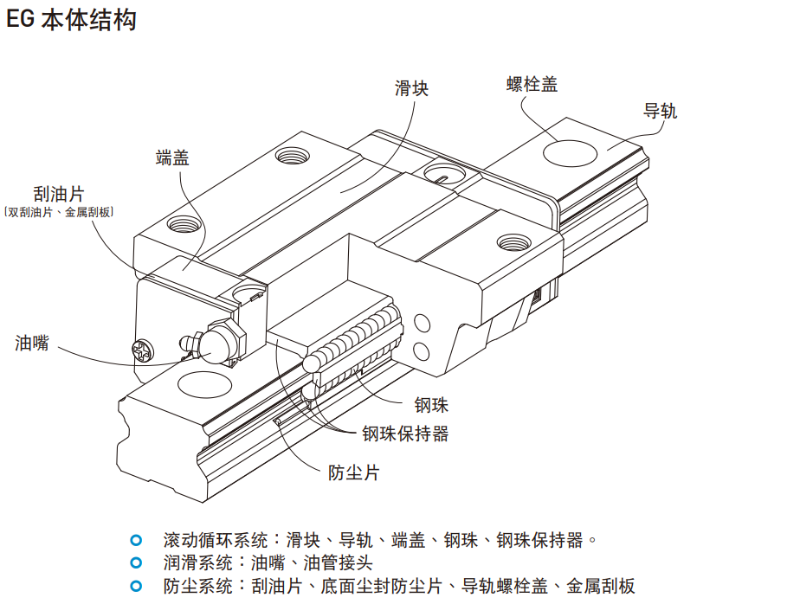 EG 本体结构

滑块
螺栓盖
导轨
端盖
刮油片
〔双刮油片、金属刮板〕
油嘴
钢珠
钢珠保持器
防尘片

滚动循环系统：滑块、导轨、端盖、钢珠、钢珠保持器。
润滑系统：油嘴、油管接头
防尘系统：刮油片、底面尘封防尘片、导轨螺栓盖、金属刮板