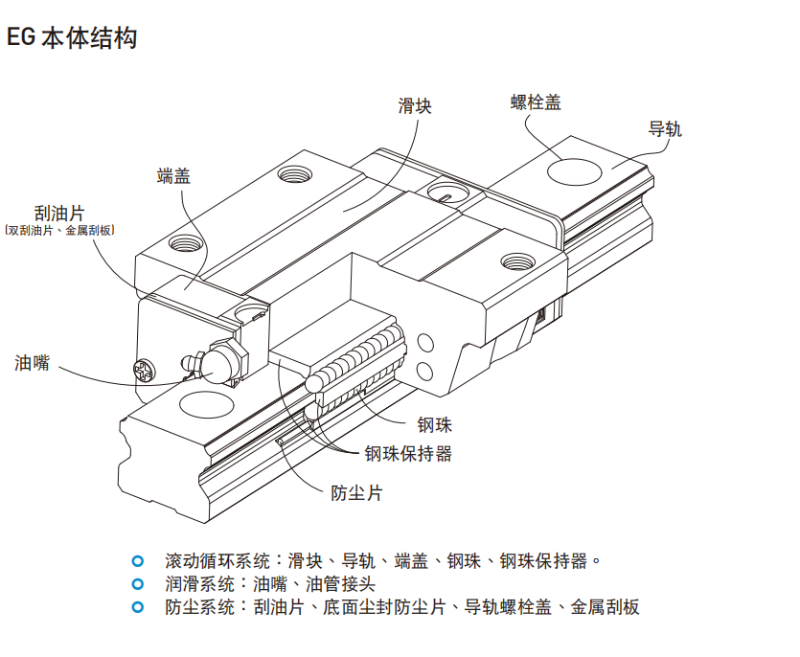 EG 本体结构

滑块

螺栓盖

导轨

端盖

刮油片
(双刮油片、金属刮板)

油嘴

钢珠

钢珠保持器

防尘片

滚动循环系统：滑块、导轨、端盖、钢珠、钢珠保持器。
润滑系统：油嘴、油管接头
防尘系统：刮油片、底面尘封防尘片、导轨螺栓盖、金属刮板