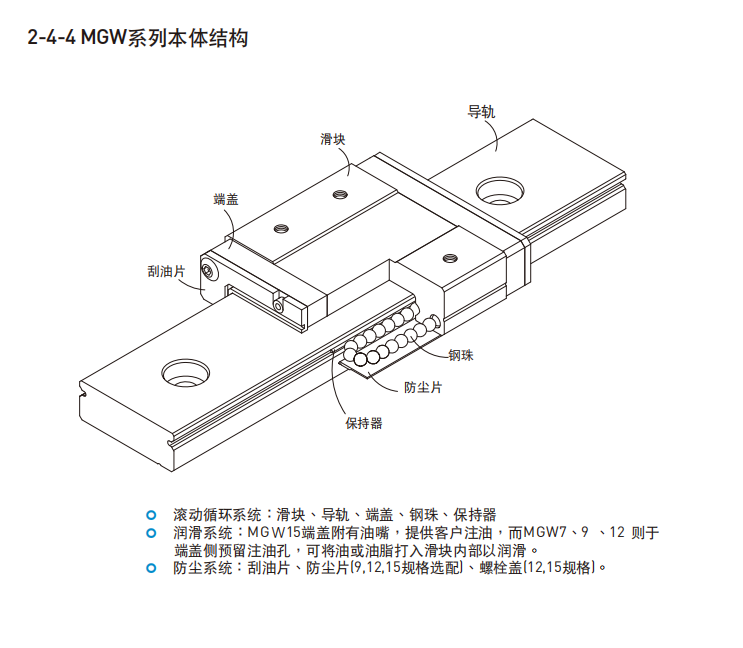 2-4-4 MGW系列本体结构

导轨

滑块

端盖

刮油片

钢珠

防尘片

保持器

滚动循环系统：滑块、导轨、端盖、钢珠、保持器
润滑系统：MGW15端盖附有油嘴，提供客户注油，而MGW7、9 、12 则于端盖侧预留注油孔，可将油或油脂打入滑块内部以润滑。
防尘系统：刮油片、防尘片(9,12,15规格选配)、螺栓盖(12,15规格)。